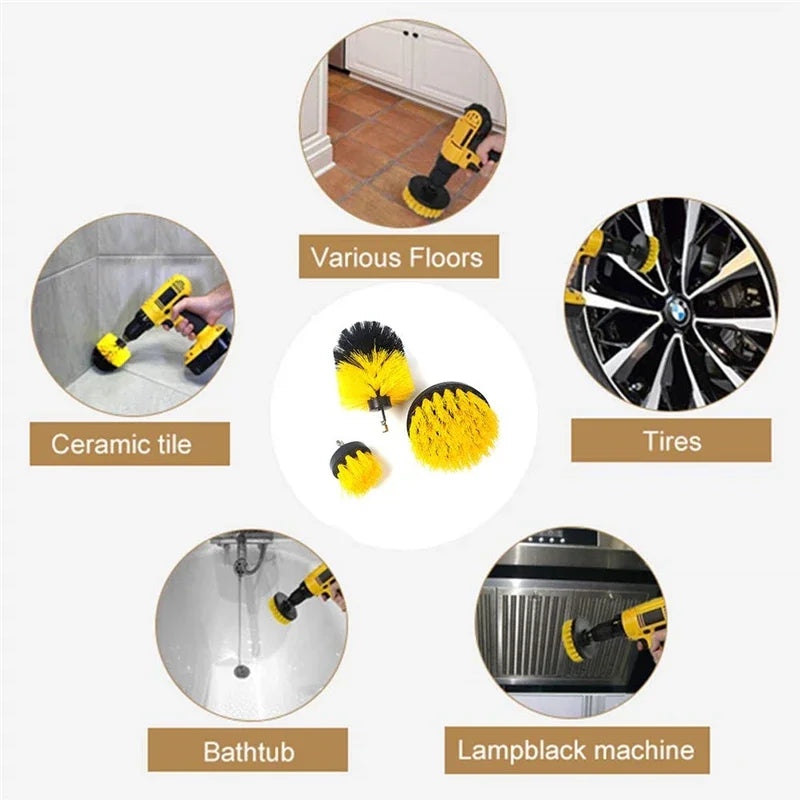 Various Floors

Ceramic tile

Tires

Bathtub

Lampblack machine