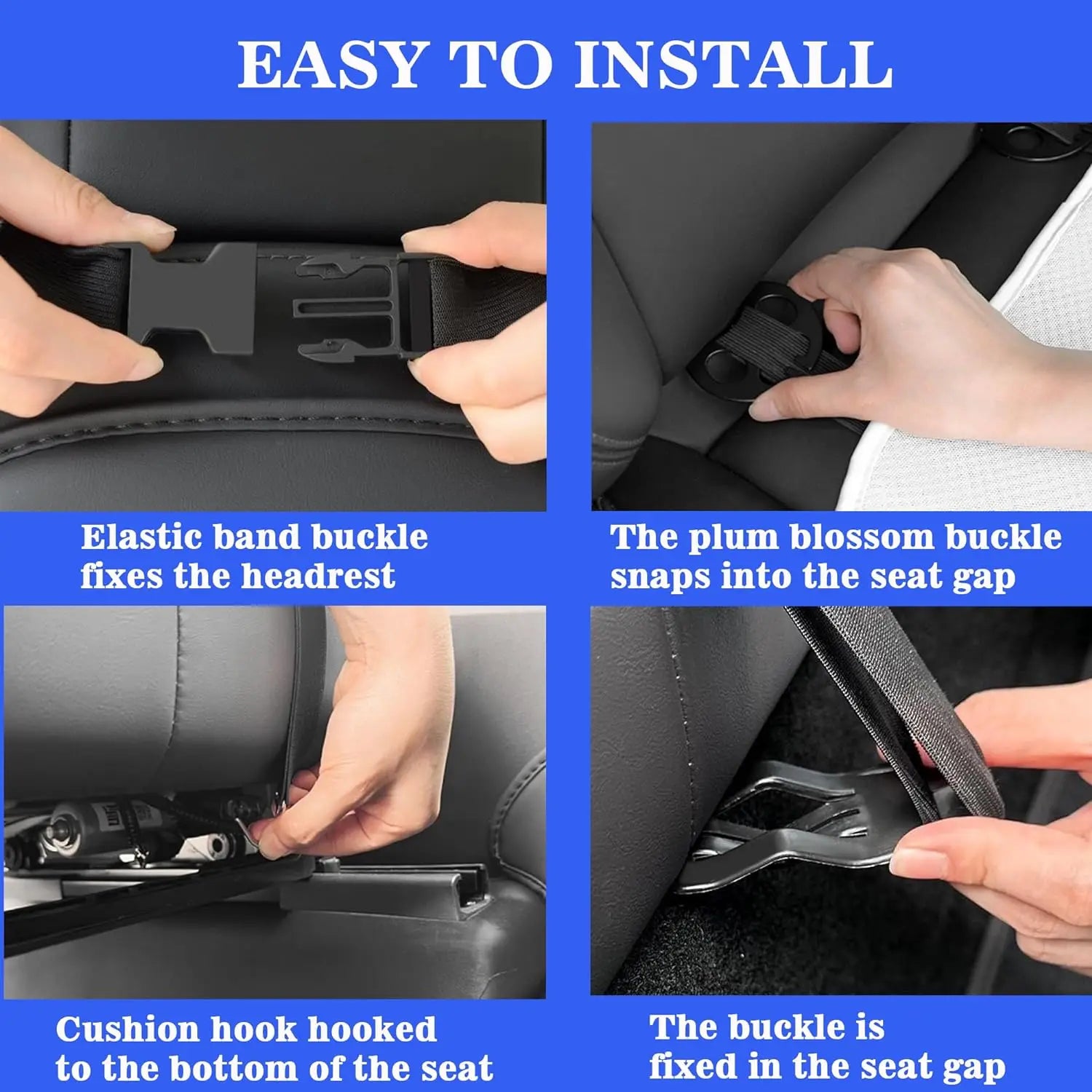 EASY TO INSTALL

Elastic band buckle fixes the headrest

The plum blossom buckle snaps into the seat gap

Cushion hook hooked to the bottom of the seat

The buckle is fixed in the seat gap