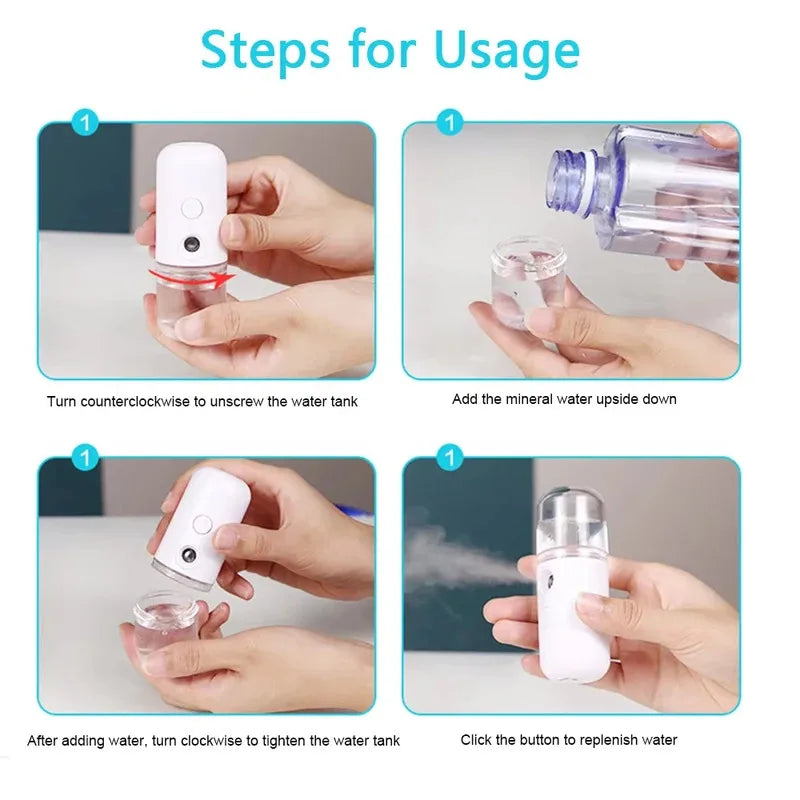 Steps for Usage

1

Turn counterclockwise to unscrew the water tank

1

Add the mineral water upside down

1

After adding water, turn clockwise to tighten the water tank

1

Click the button to replenish water